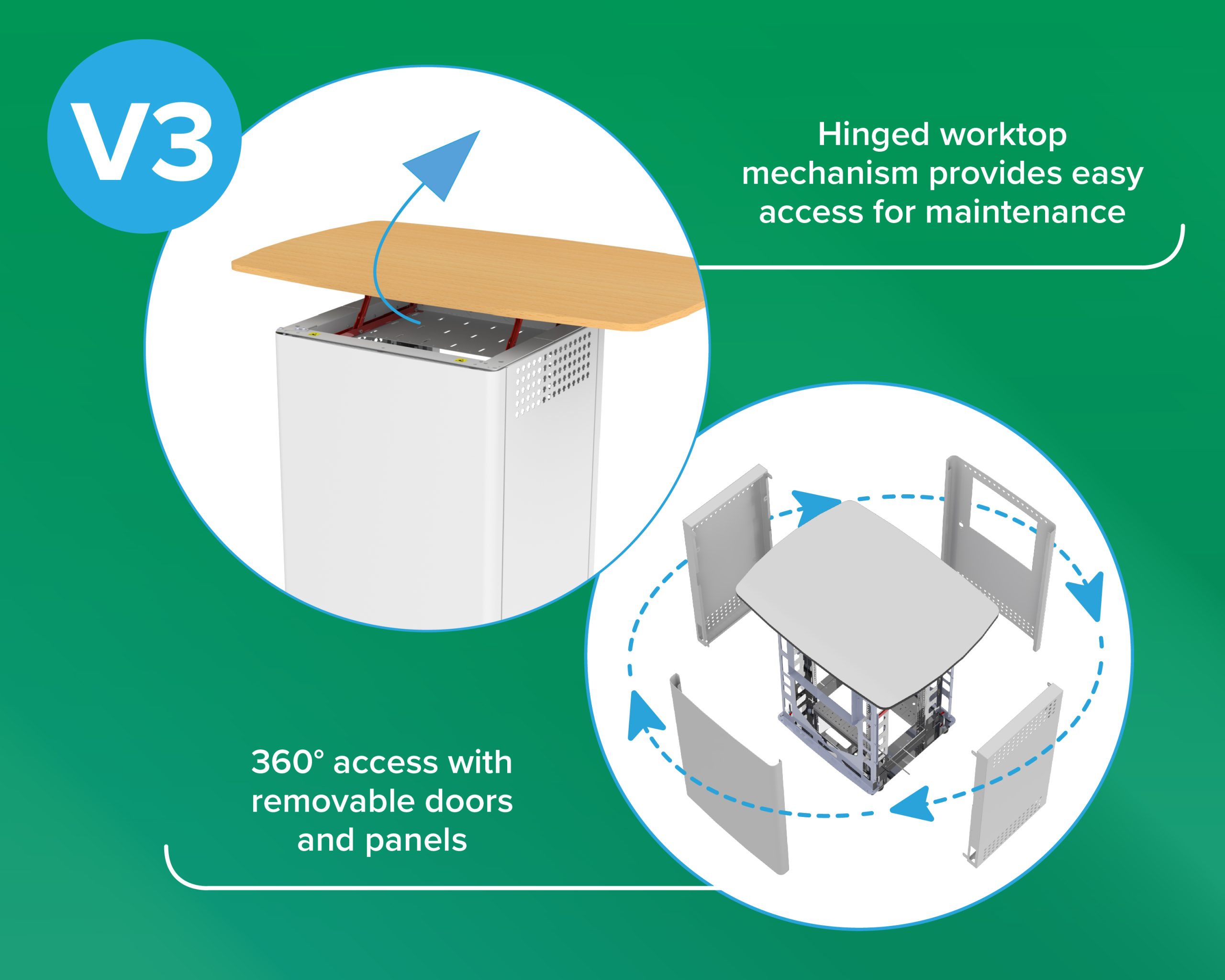 V3

Hinged worktop mechanism provides easy access for maintenance

360° access with removable doors and panels